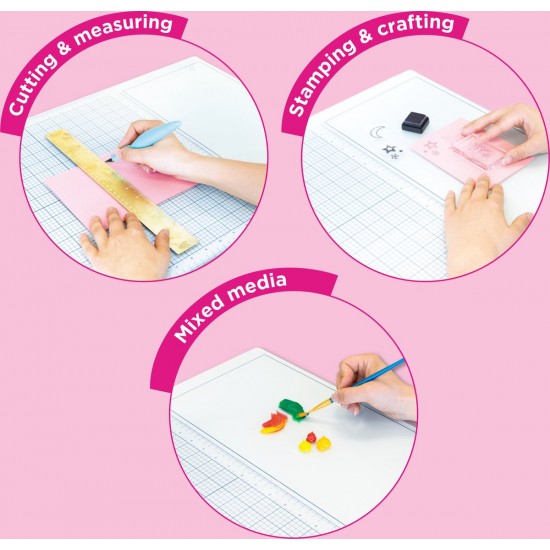 Cutting & measuring

Stamping & crafting

Mixed media